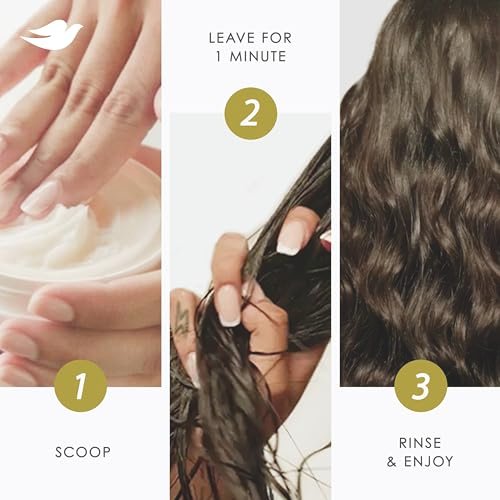 1

SCOOP

LEAVE FOR 1 MINUTE

2

3

RINSE & ENJOY