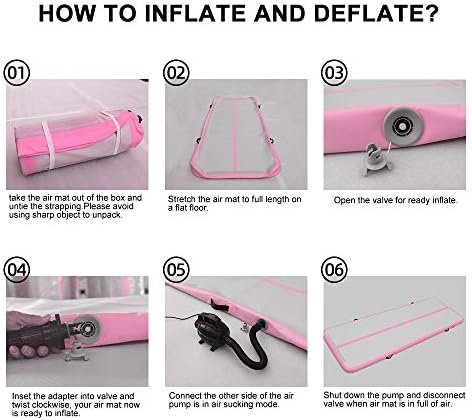 HOW TO INFLATE AND DEFLATE?

01

take the air mat out of the box and untie the strapping.Please avoid using sharp object to unpack.

02

Stretch the air mat to full length on a flat floor.

03

Open the valve for ready inflate.

04

Inset the adapter into valve and twist clockwise, your air mat now is ready to inflate.

05

Connect the other side of the air pump is in air sucking mode.

06

Shut down the pump and disconnect valve when air mat is in full of air.