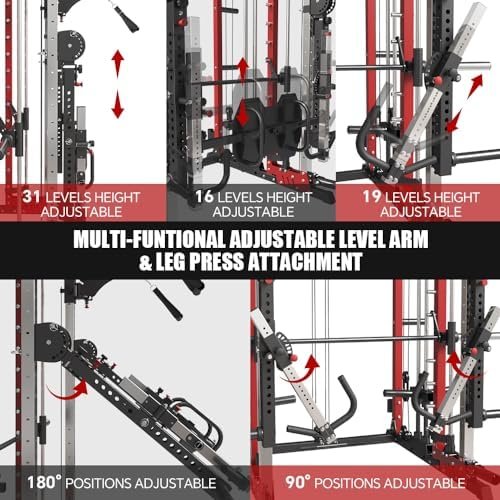 31 LEVELS HEIGHT ADJUSTABLE

16 LEVELS HEIGHT ADJUSTABLE

19 LEVELS HEIGHT ADJUSTABLE

MULTI-FUNTIONAL ADJUSTABLE LEVEL ARM & LEG PRESS ATTACHMENT

180° POSITIONS ADJUSTABLE

90° POSITIONS ADJUSTABLE