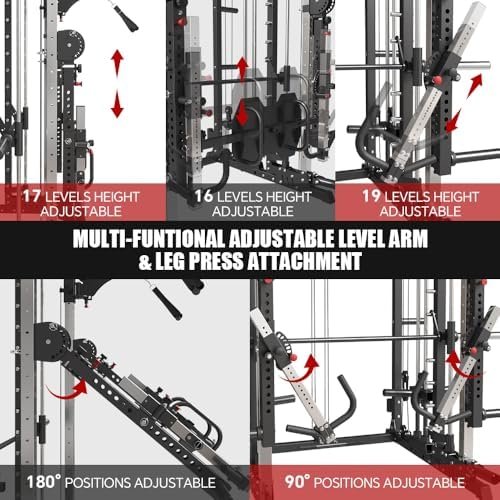 17 LEVELS HEIGHT ADJUSTABLE

16 LEVELS HEIGHT ADJUSTABLE

19 LEVELS HEIGHT ADJUSTABLE

MULTI-FUNTIONAL ADJUSTABLE LEVEL ARM & LEG PRESS ATTACHMENT

180° POSITIONS ADJUSTABLE

90° POSITIONS ADJUSTABLE