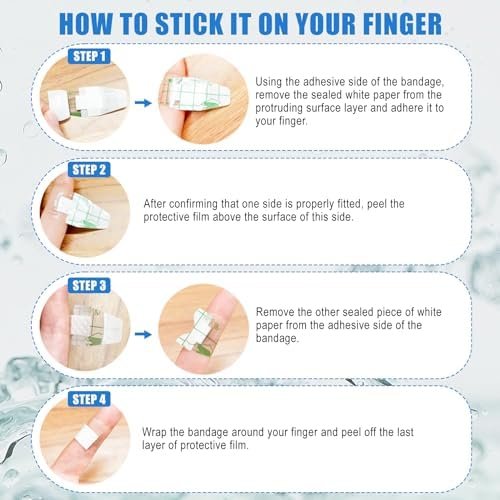 HOW TO STICK IT ON YOUR FINGER

STEP 1

Using the adhesive side of the bandage, remove the sealed white paper from the protruding surface layer and adhere it to your finger.

STEP 2

After confirming that one side is properly fitted, peel the protective film above the surface of this side.

STEP 3

Remove the other sealed piece of white paper from the adhesive side of the bandage.

STEP 4

Wrap the bandage around your finger and peel off the last layer of protective film.