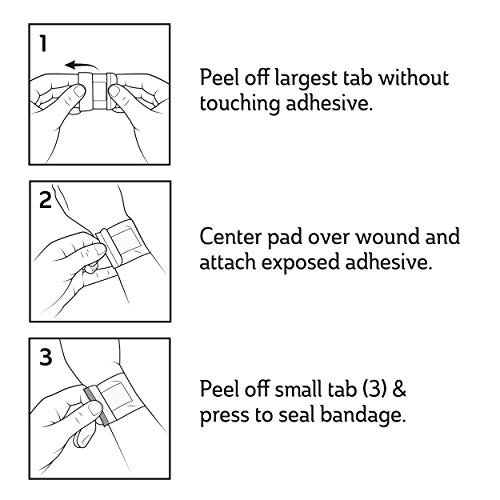 1

Peel off largest tab without touching adhesive.

2

Center pad over wound and attach exposed adhesive.

3

Peel off small tab (3) & press to seal bandage.